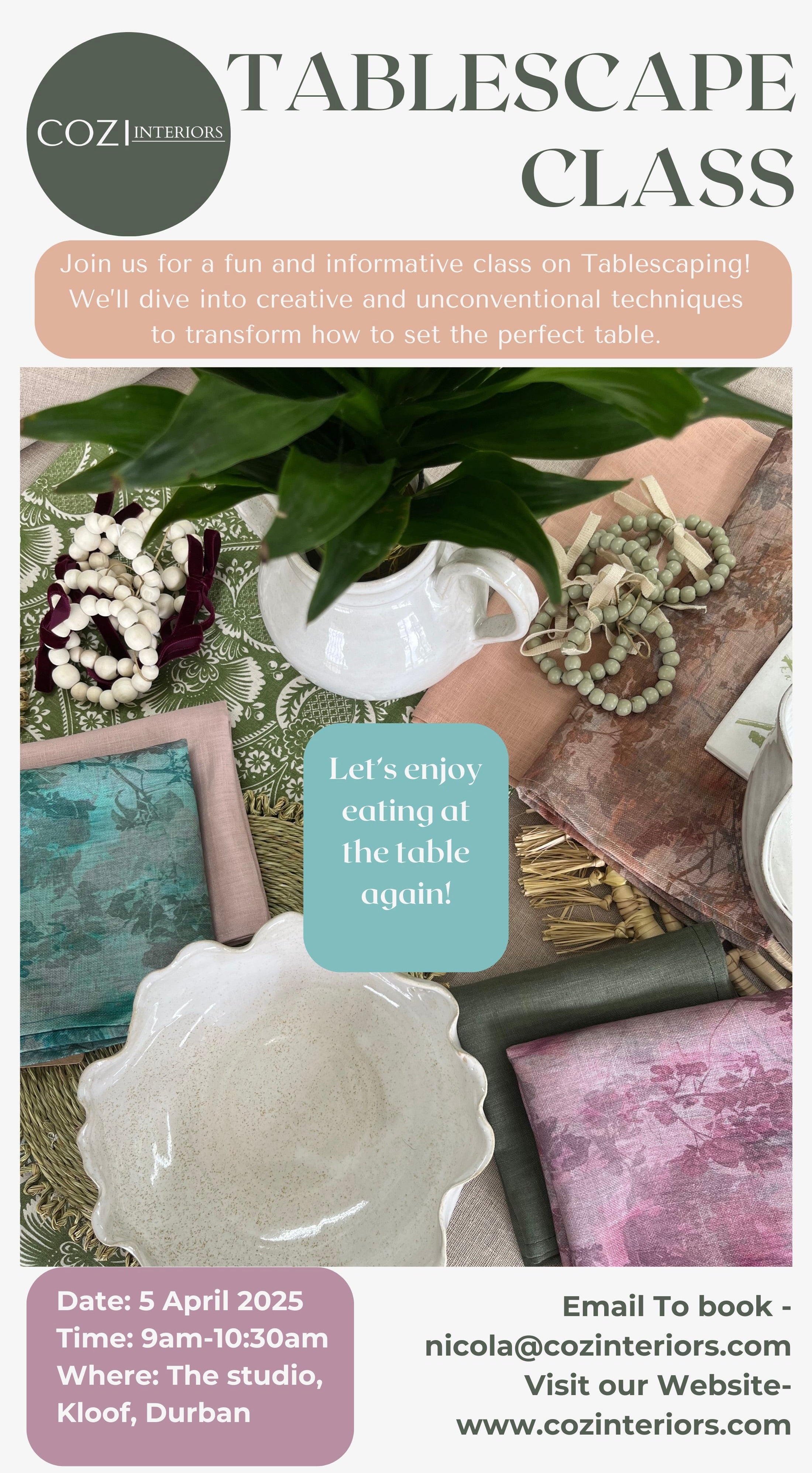 COZI INTERIORS

TABLESCAPE CLASS

Join us for a fun and informative class on Tablescaping! We'll dive into creative and unconventional techniques to transform how to set the perfect table.

Let's enjoy eating at the table again!

Date: 5 April 2025
Time: 9am-10:30am
Where: The studio, Kloof, Durban

Email To book -
nicola@cozinteriors.com
Visit our Website-
www.cozinteriors.com