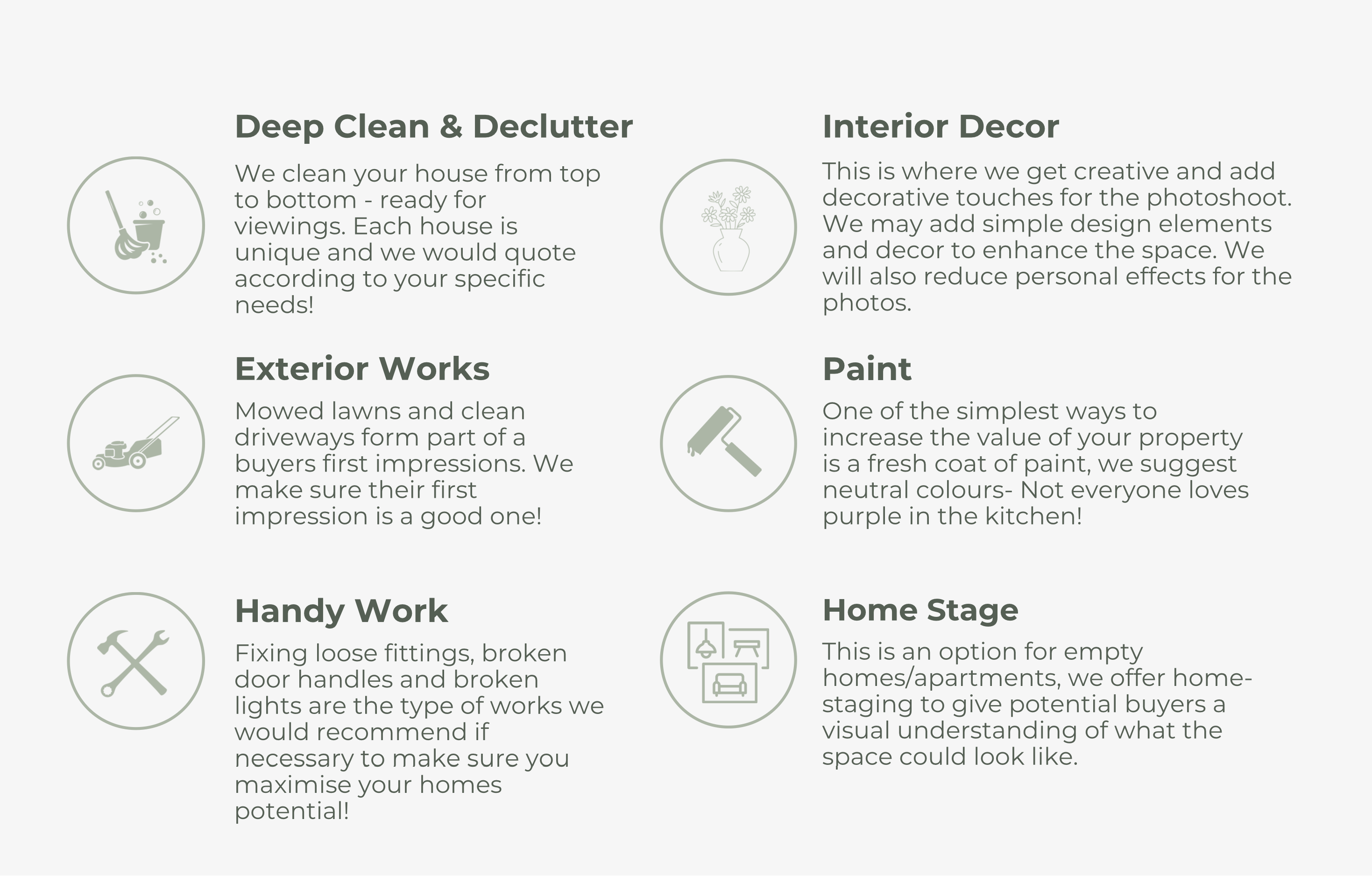 Deep Clean & Declutter

We clean your house from top to bottom - ready for viewings. Each house is unique and we would quote according to your specific needs!

Exterior Works

Mowed lawns and clean driveways form part of a buyers first impressions. We make sure their first impression is a good one!

Handy Work

Fixing loose fittings, broken door handles and broken lights are the type of works we would recommend if necessary to make sure you maximise your homes potential!

Interior Decor

This is where we get creative and add decorative touches for the photoshoot. We may add simple design elements and decor to enhance the space. We will also reduce personal effects for the photos.

Paint

One of the simplest ways to increase the value of your property is a fresh coat of paint, we suggest neutral colours- Not everyone loves purple in the kitchen!

Home Stage

This is an option for empty homes/apartments, we offer home-staging to give potential buyers a visual understanding of what the space could look like.