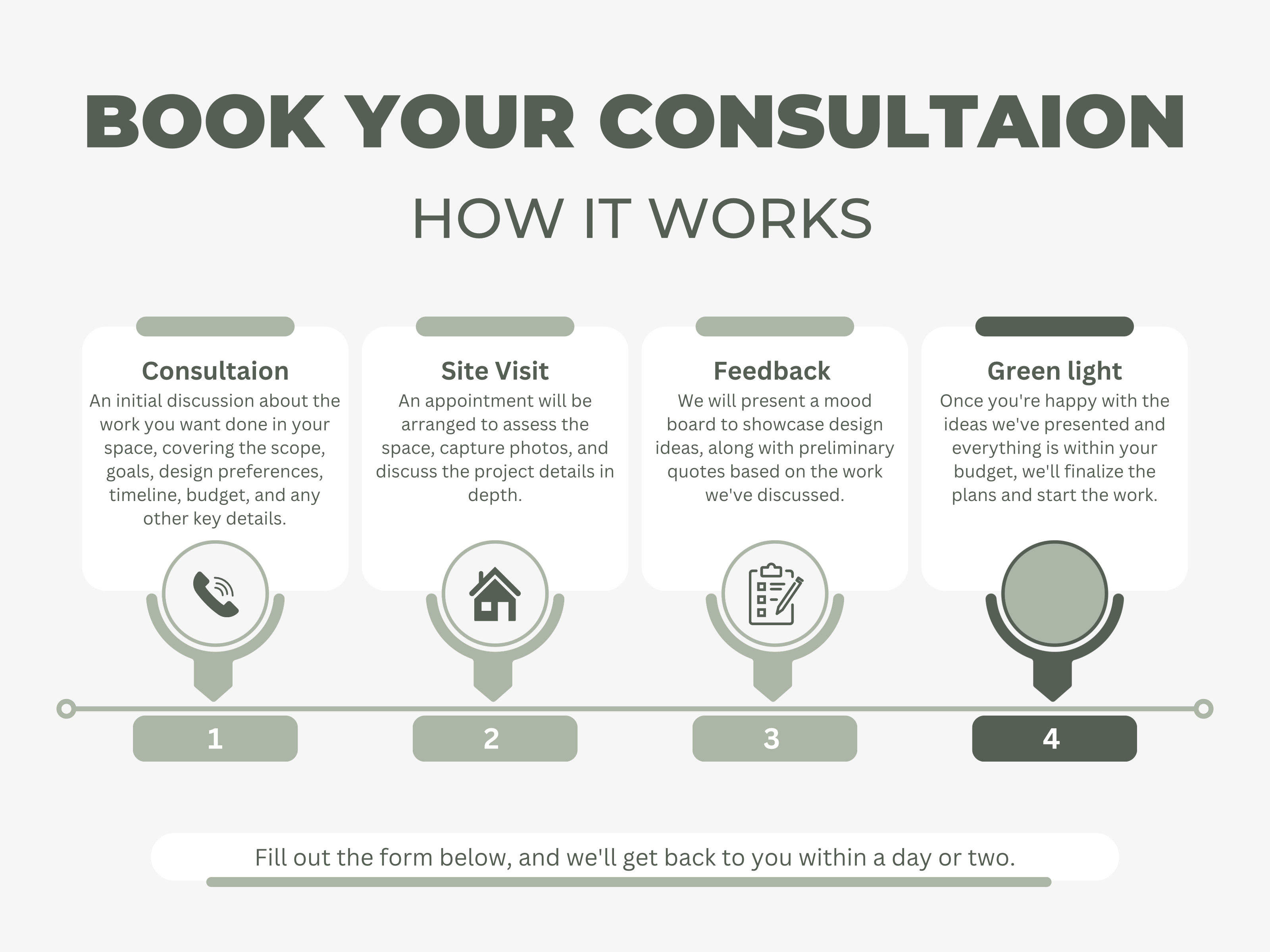 BOOK YOUR CONSULTAION

HOW IT WORKS

Consultaion
An initial discussion about the work you want done in your space, covering the scope, goals, design preferences, timeline, budget, and any other key details.

Site Visit
An appointment will be arranged to assess the space, capture photos, and discuss the project details in depth.

Feedback
We will present a mood board to showcase design ideas, along with preliminary quotes based on the work we've discussed.

Green light
Once you're happy with the ideas we've presented and everything is within your budget, we'll finalize the plans and start the work.

1

2

3

4

Fill out the form below, and we'll get back to you within a day or two.